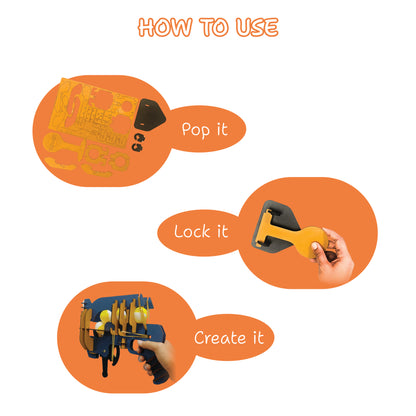 HOW TO USE

Pop it

Lock it

Create it