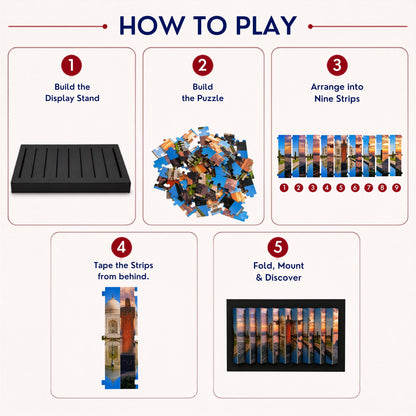 HOW TO PLAY

1
Build the Display Stand

2
Build the Puzzle

3
Arrange into Nine Strips

1 2 3 4 5 6 7 8 9

4
Tape the Strips from behind.

5
Fold, Mount & Discover